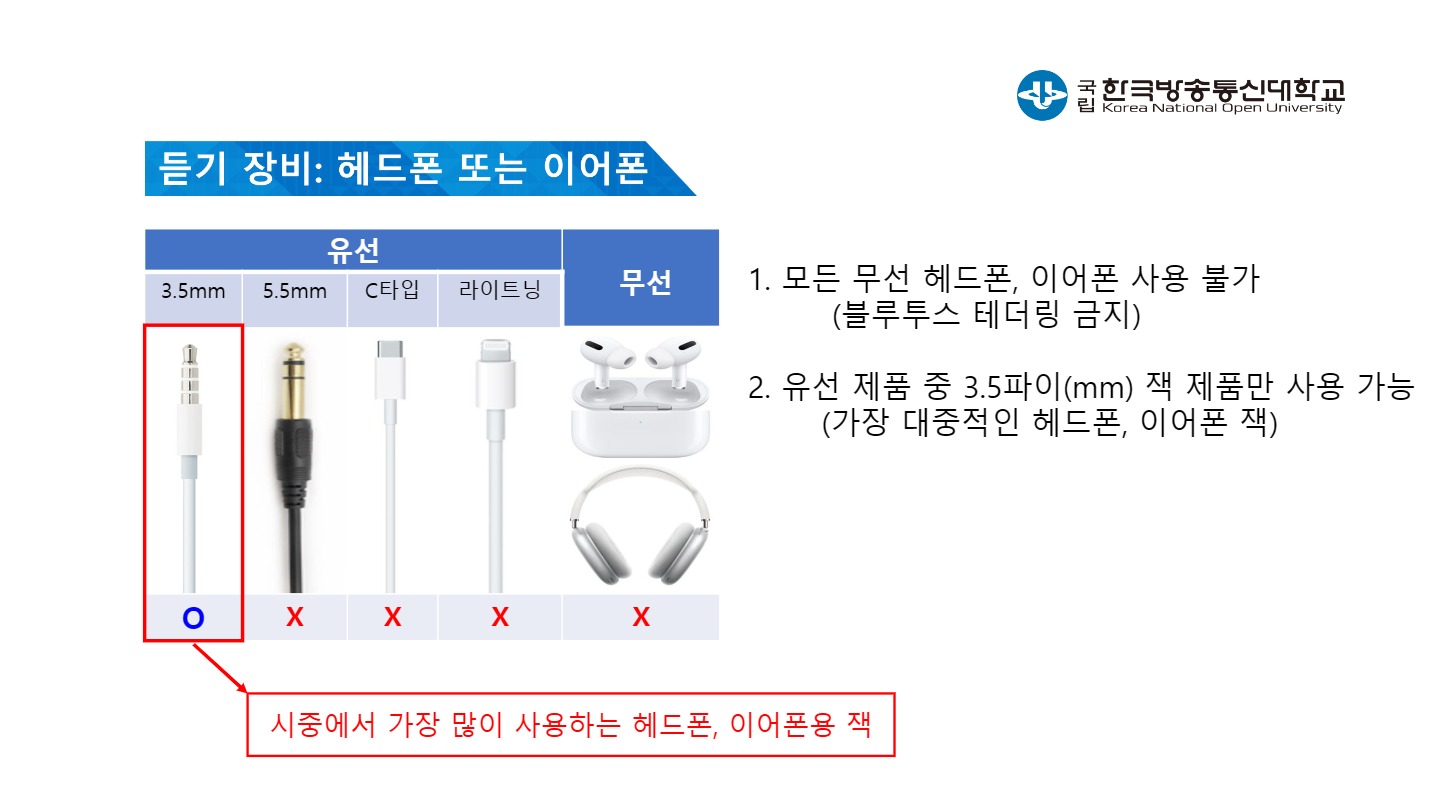 국립 한국방송통신대학교 Korea National Open University

듣기 장비: 헤드폰 또는 이어폰

| 유선 | | | | 무선 |
|---|---|---|---|---|
| 3.5mm | 5.5mm | C타입 | 라이트닝 | |
| | | | | |
| O | X | X | X | X |

시중에서 가장 많이 사용하는 헤드폰, 이어폰용 잭

1. 모든 무선 헤드폰, 이어폰 사용 불가 (블루투스 테더링 금지)

2. 유선 제품 중 3.5파이(mm) 잭 제품만 사용 가능 (가장 대중적인 헤드폰, 이어폰 잭)